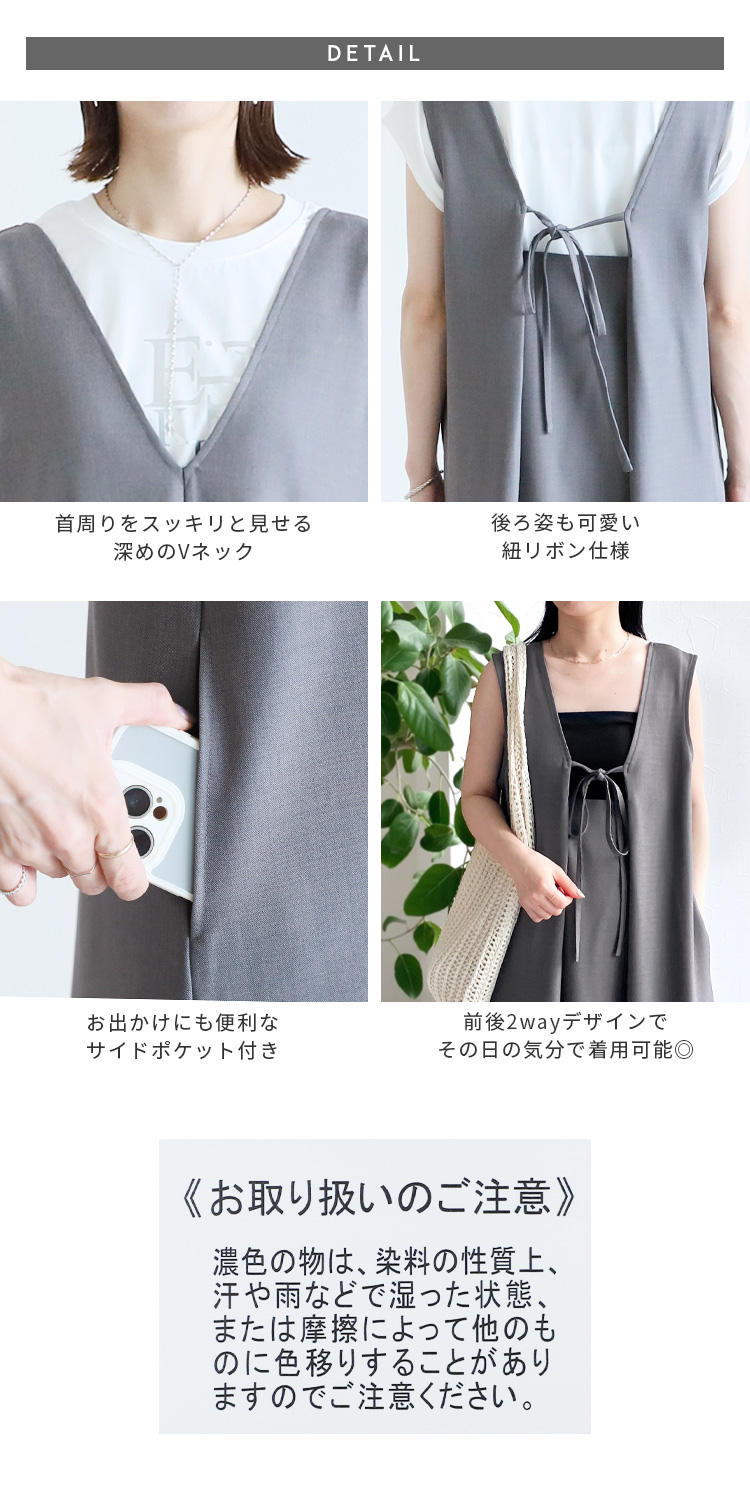 DETAIL

首周りをスッキリと見せる
深めのVネック

後ろ姿も可愛い
紐リボン仕様

お出かけにも便利な
サイドポケット付き

前後2wayデザインで
その日の気分で着用可能◎

《お取り扱いのご注意》

濃色の物は、染料の性質上、汗や雨などで湿った状態、または摩擦によって他のものに色移りすることがありますのでご注意ください。